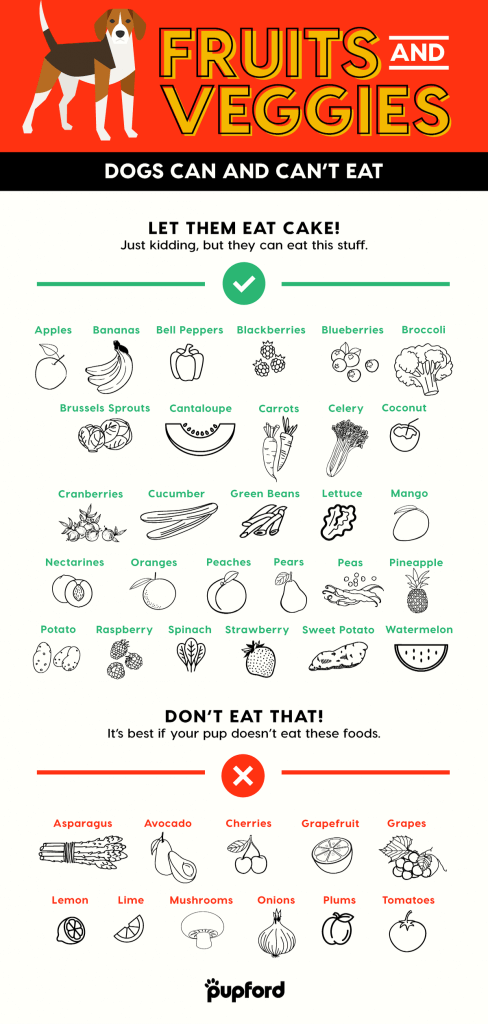 FRUITS AND VEGGIES

DOGS CAN AND CAN'T EAT

LET THEM EAT CAKE!
Just kidding, but they can eat this stuff.

Apples
Bananas
Bell Peppers
Blackberries
Blueberries
Broccoli
Brussels Sprouts
Cantaloupe
Carrots
Celery
Coconut
Cranberries
Cucumber
Green Beans
Lettuce
Mango
Nectarines
Oranges
Peaches
Pears
Peas
Pineapple
Potato
Raspberry
Spinach
Strawberry
Sweet Potato
Watermelon

DON'T EAT THAT!
It's best if your pup doesn't eat these foods.

Asparagus
Avocado
Cherries
Grapefruit
Grapes
Lemon
Lime
Mushrooms
Onions
Plums
Tomatoes

pupford